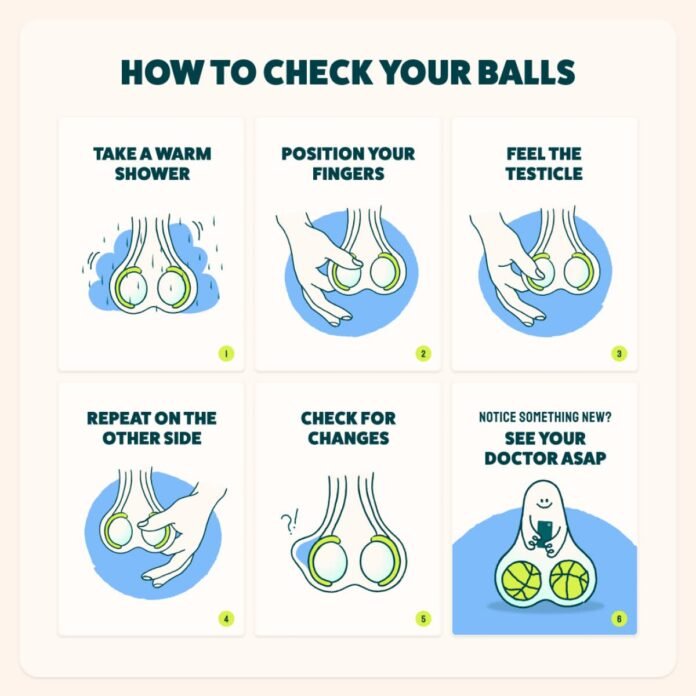 HOW TO CHECK YOUR BALLS

TAKE A WARM SHOWER

1

POSITION YOUR FINGERS

2

FEEL THE TESTICLE

3

REPEAT ON THE OTHER SIDE

4

CHECK FOR CHANGES

?!

5

NOTICE SOMETHING NEW?
SEE YOUR DOCTOR ASAP

6